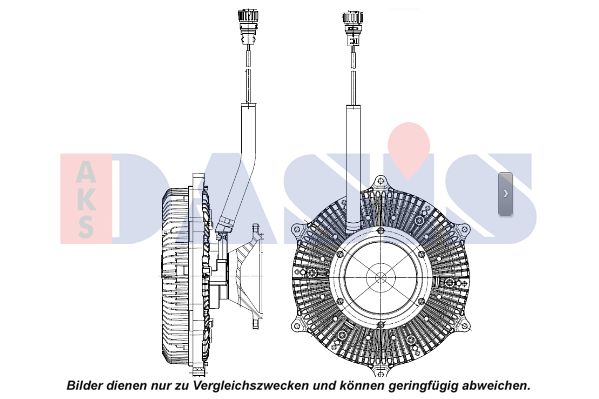 AKS DASIS

›

Bilder dienen nur zu Vergleichszwecken und können geringfügig abweichen.